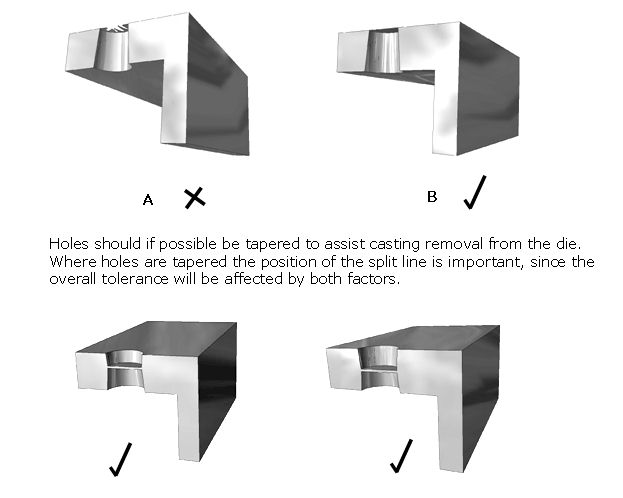 A ✗

B ✓

Holes should if possible be tapered to assist casting removal from the die. Where holes are tapered the position of the split line is important, since the overall tolerance will be affected by both factors.

✓

✓